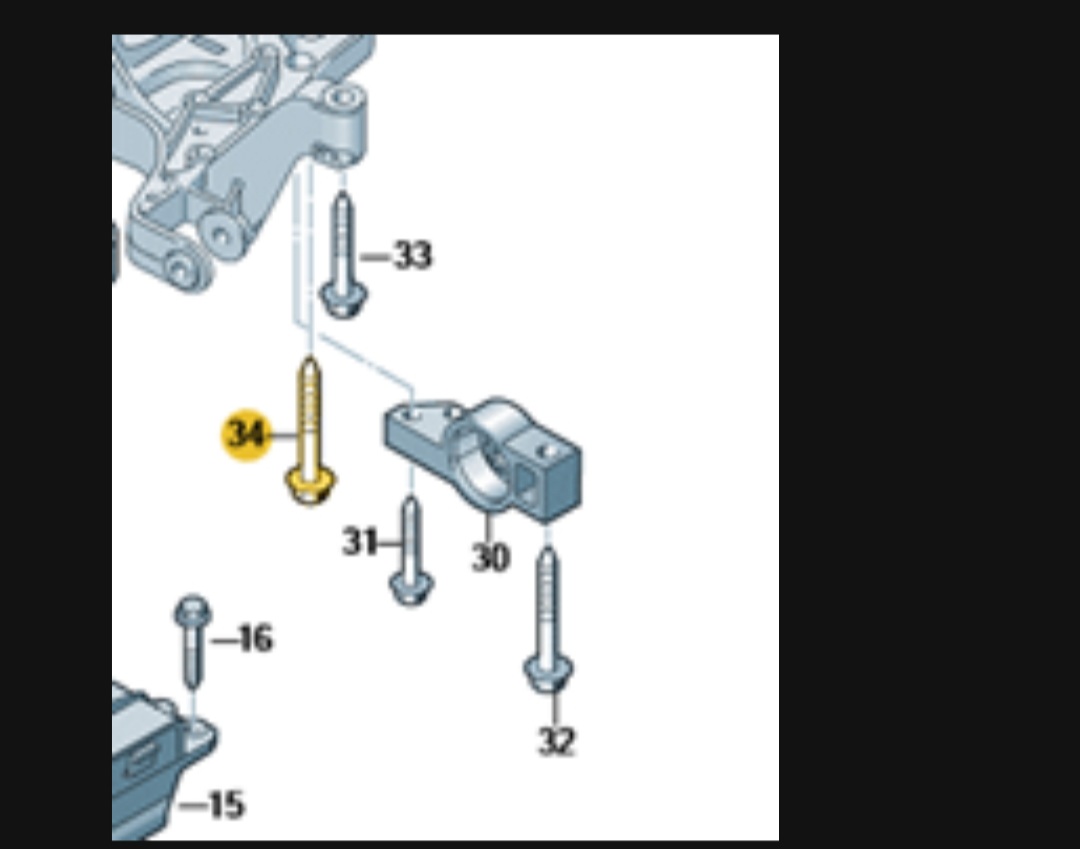 33
34
31
30
16
32
15