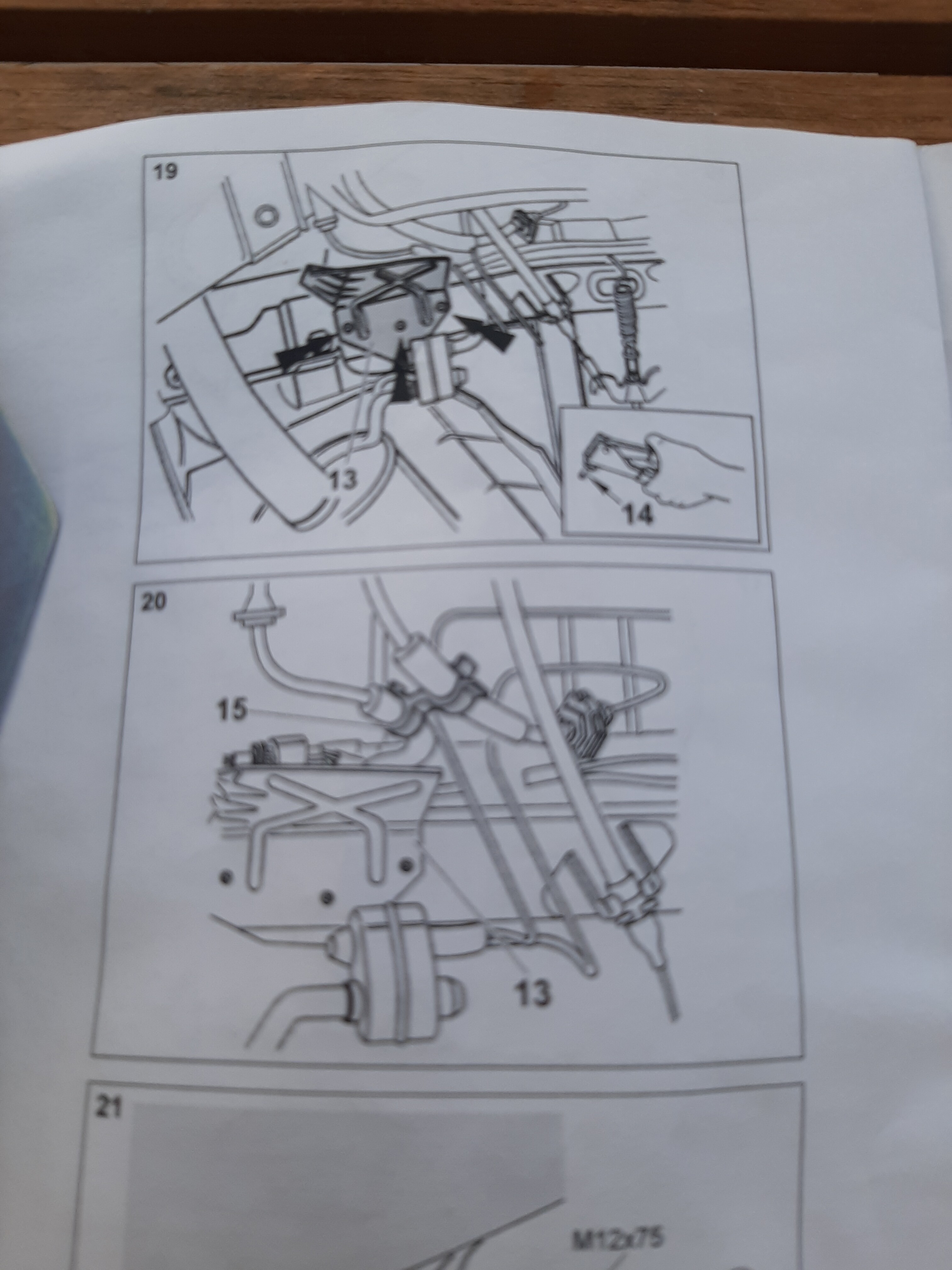 19

13

14

20

15

13

21

M12x75