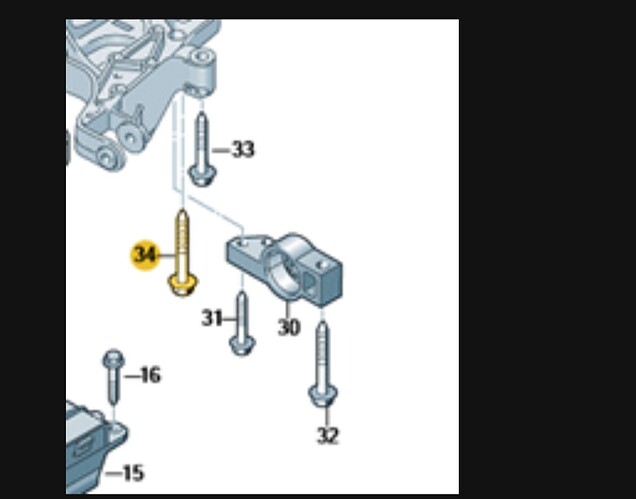 33
34
31
30
16
32
15